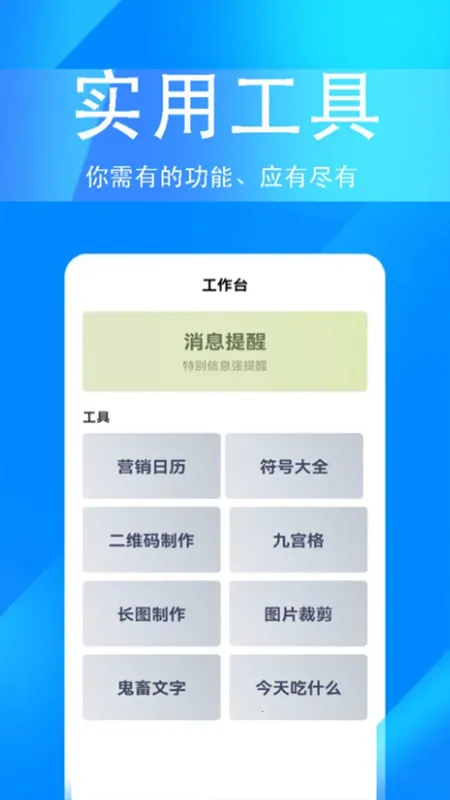 实用工具
你需有的功能、应有尽有

工作台

消息提醒
特别信息强提醒

工具

营销日历
符号大全
二维码制作
九宫格
长图制作
图片裁剪
鬼畜文字
今天吃什么